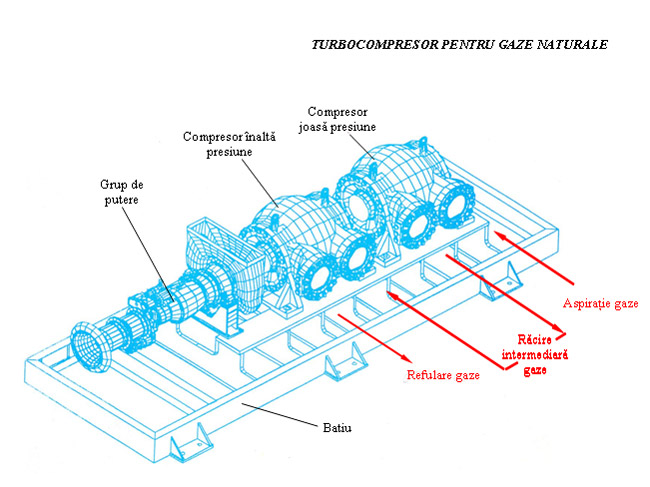 TURBOCOMPRESOR PENTRU GAZE NATURALE

Compresor joasă presiune

Compresor înaltă presiune

Grup de putere

Aspirație gaze

Răcire intermediară gaze

Refulare gaze

Batiu